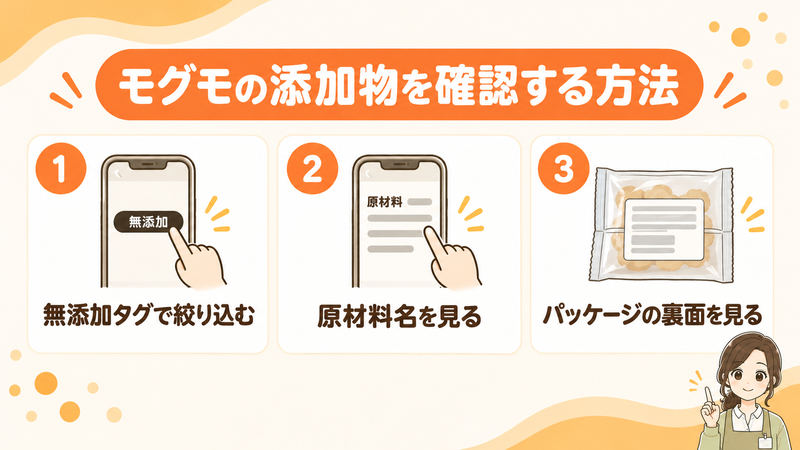 モグモの添加物を確認する方法

1
無添加
無添加タグで絞り込む

2
原材料
原材料名を見る

3
パッケージの裏面を見る